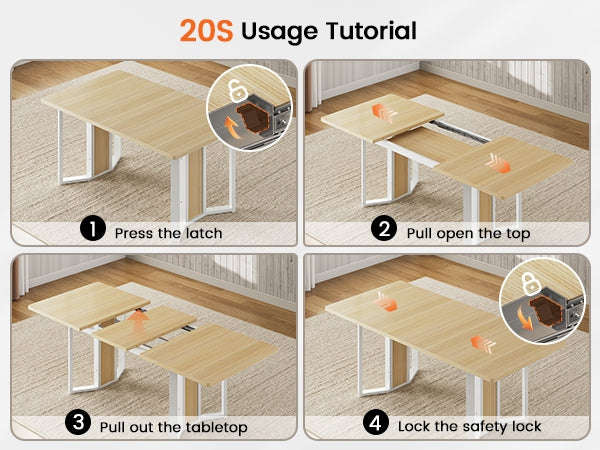 20S Usage Tutorial

1 Press the latch

2 Pull open the top

3 Pull out the tabletop

4 Lock the safety lock